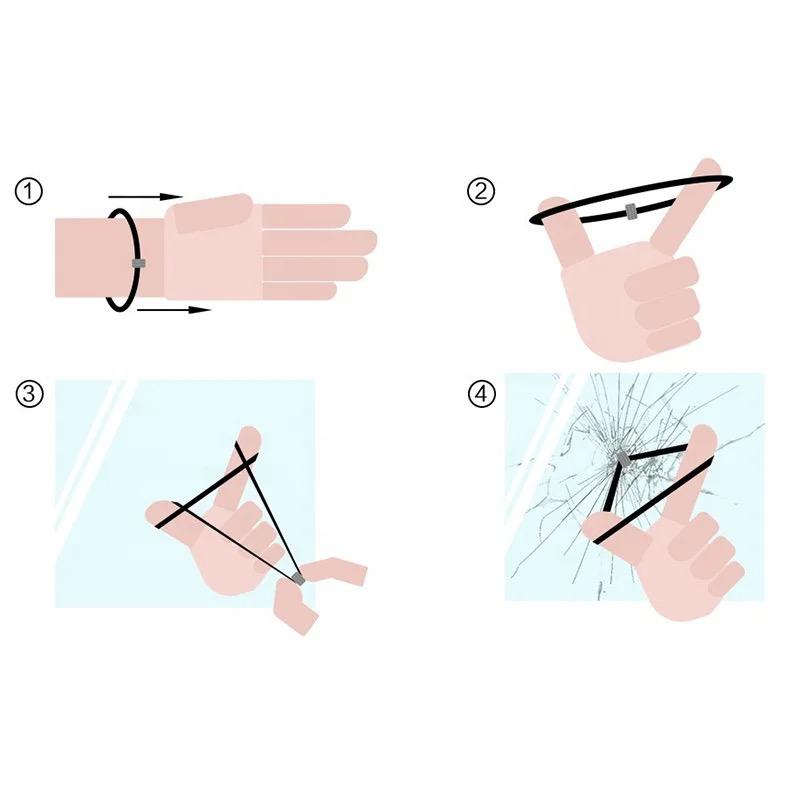 ①
②
③
④